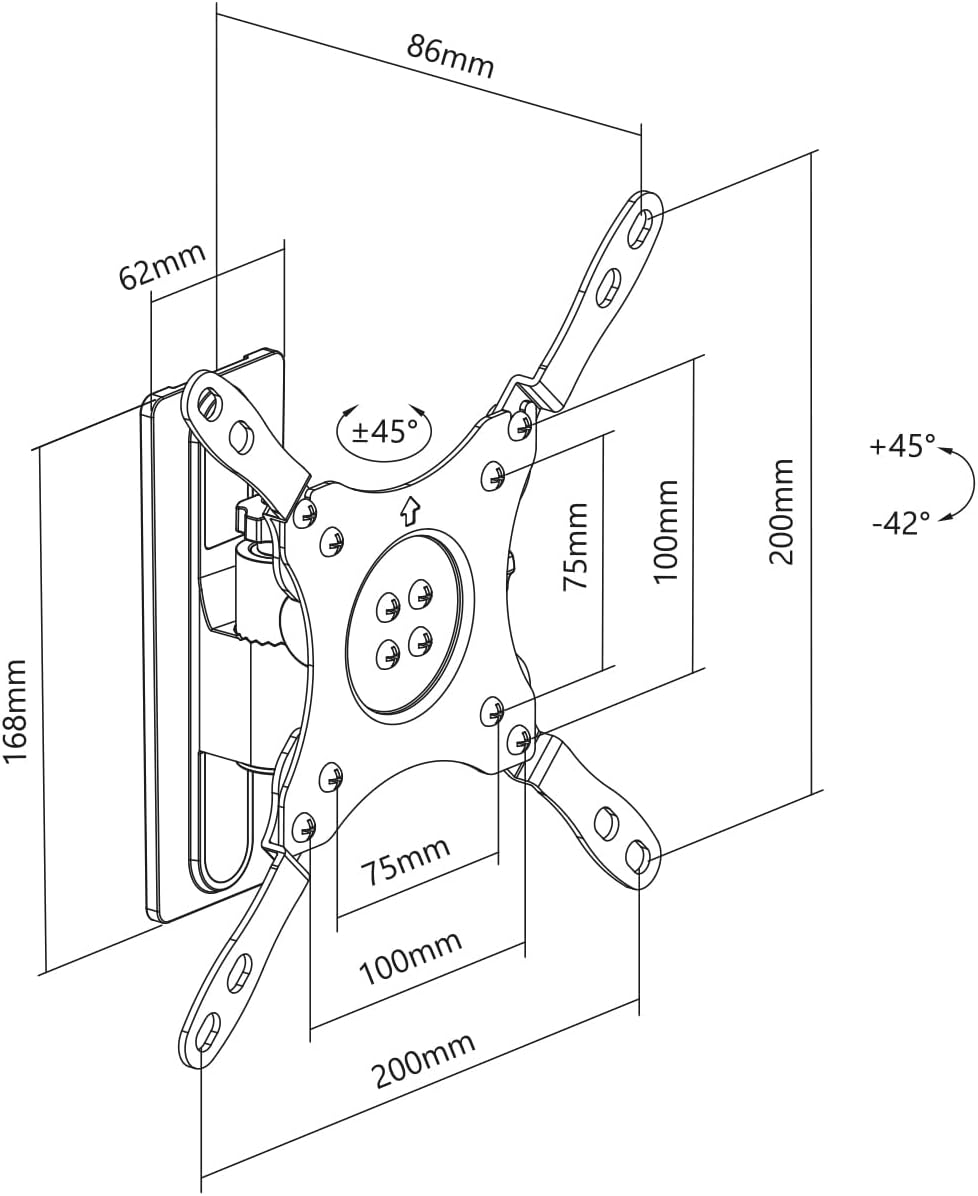 86mm

62mm

±45°

+45°

-42°

75mm

100mm

200mm

168mm

75mm

100mm

200mm