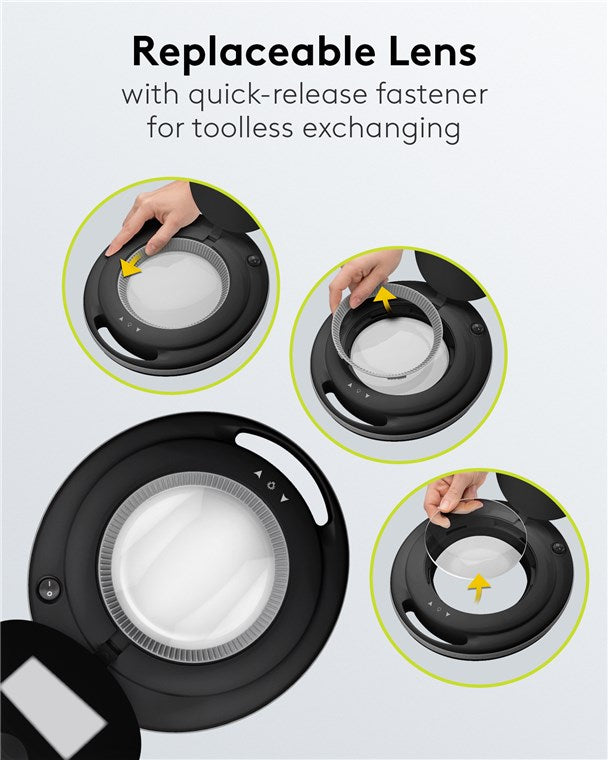 Replaceable Lens
with quick-release fastener
for toolless exchanging