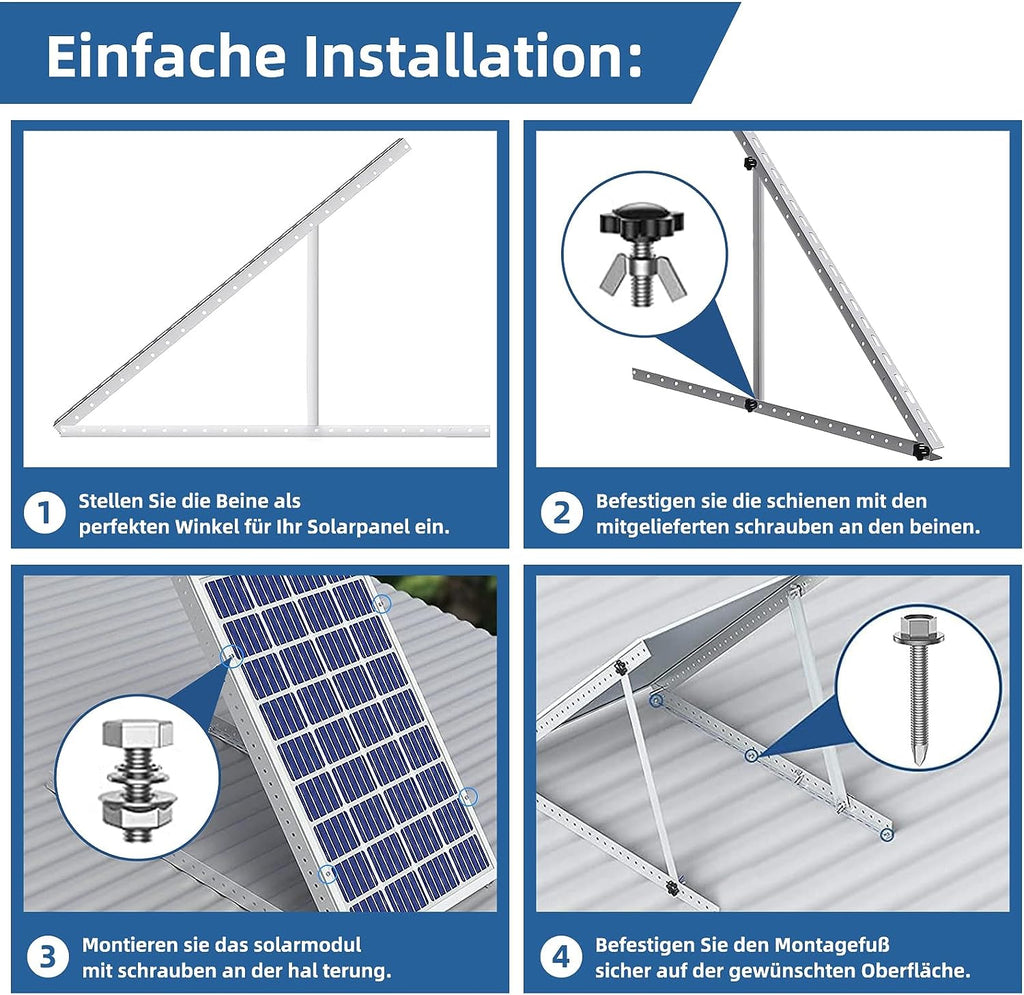 Einfache Installation:

1 Stellen Sie die Beine als perfekten Winkel für Ihr Solarpanel ein.

2 Befestigen sie die schienen mit den mitgelieferten schrauben an den beinen.

3 Montieren sie das solarmodul mit schrauben an der hal terung.

4 Befestigen Sie den Montagefuß sicher auf der gewünschten Oberfläche.