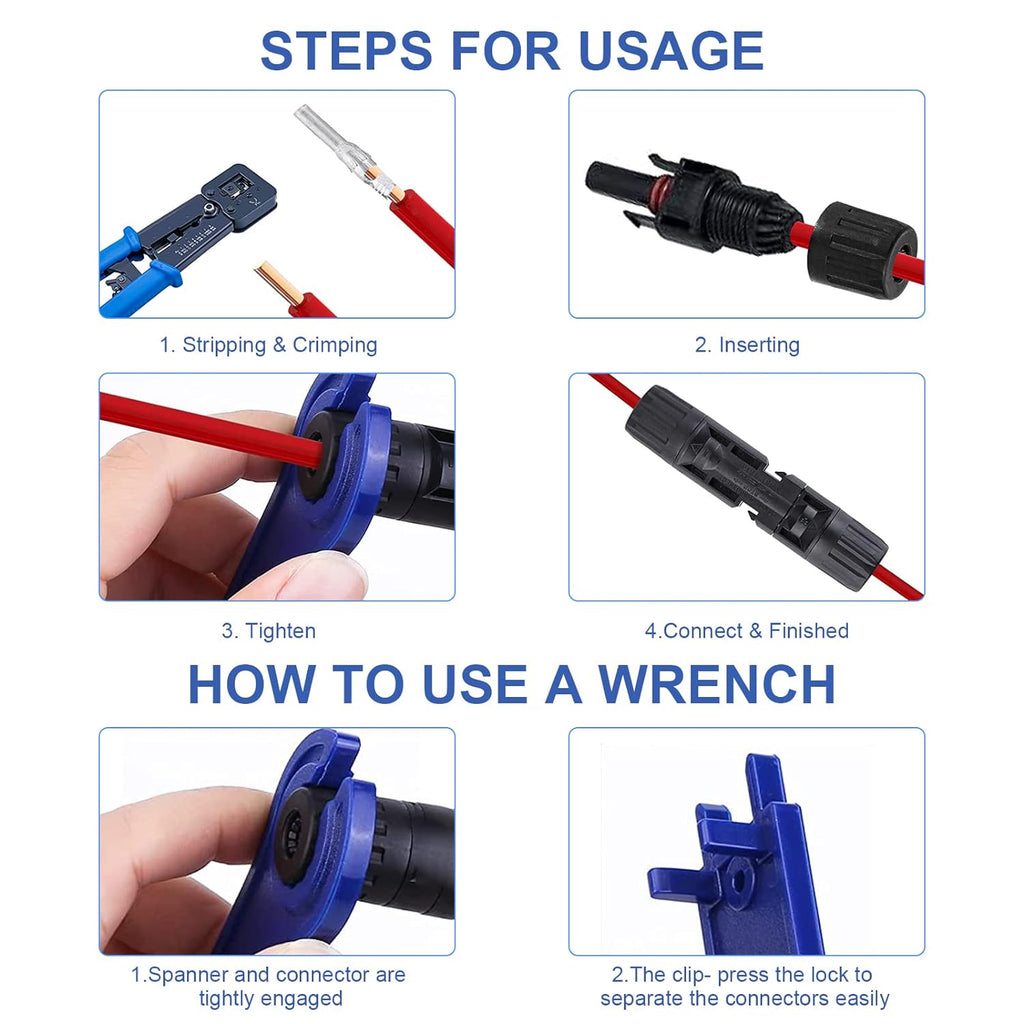 STEPS FOR USAGE

1. Stripping & Crimping

2. Inserting

3. Tighten

4.Connect & Finished

HOW TO USE A WRENCH

1.Spanner and connector are tightly engaged

2.The clip- press the lock to separate the connectors easily