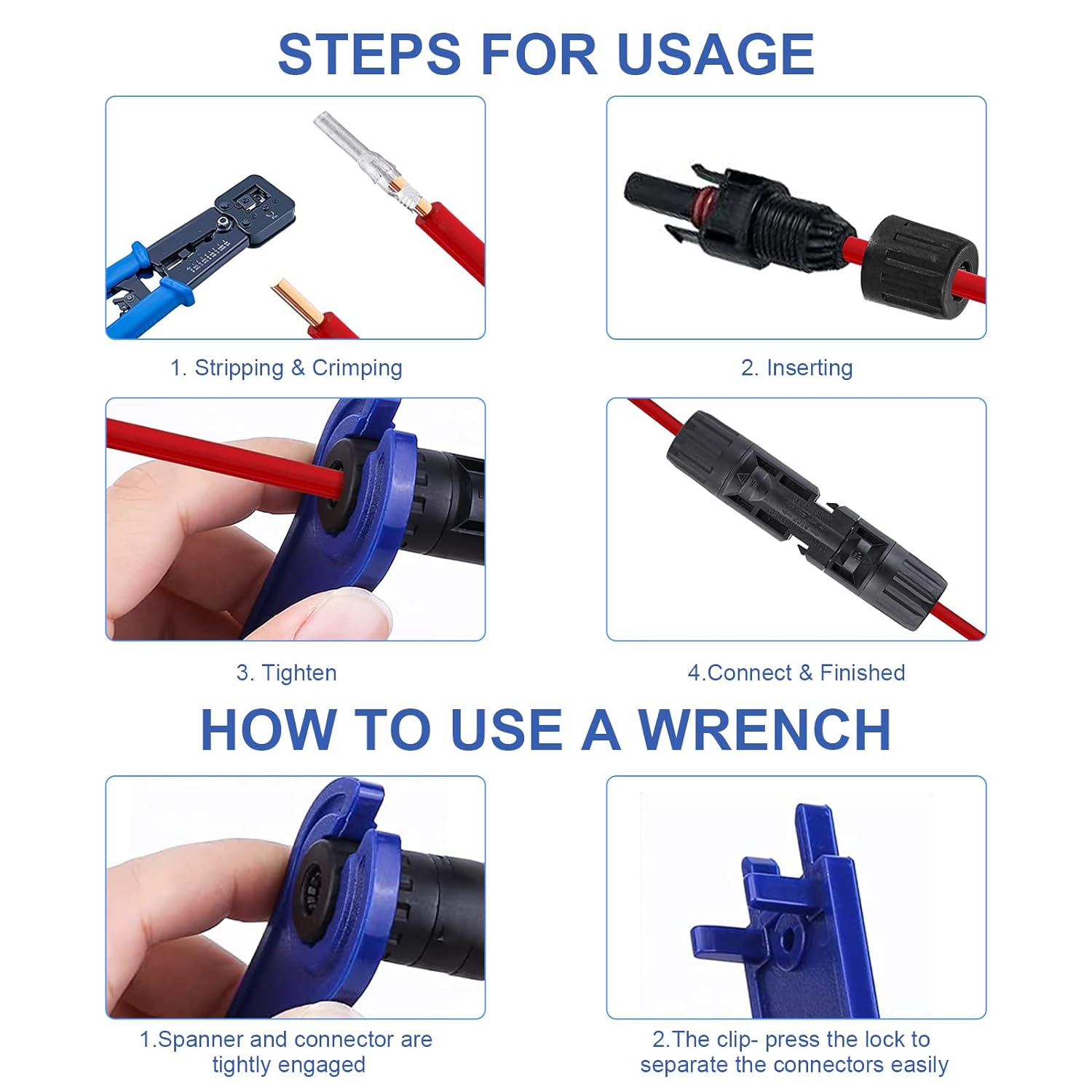 STEPS FOR USAGE

1. Stripping & Crimping

2. Inserting

3. Tighten

4.Connect & Finished

HOW TO USE A WRENCH

1.Spanner and connector are tightly engaged

2.The clip- press the lock to separate the connectors easily