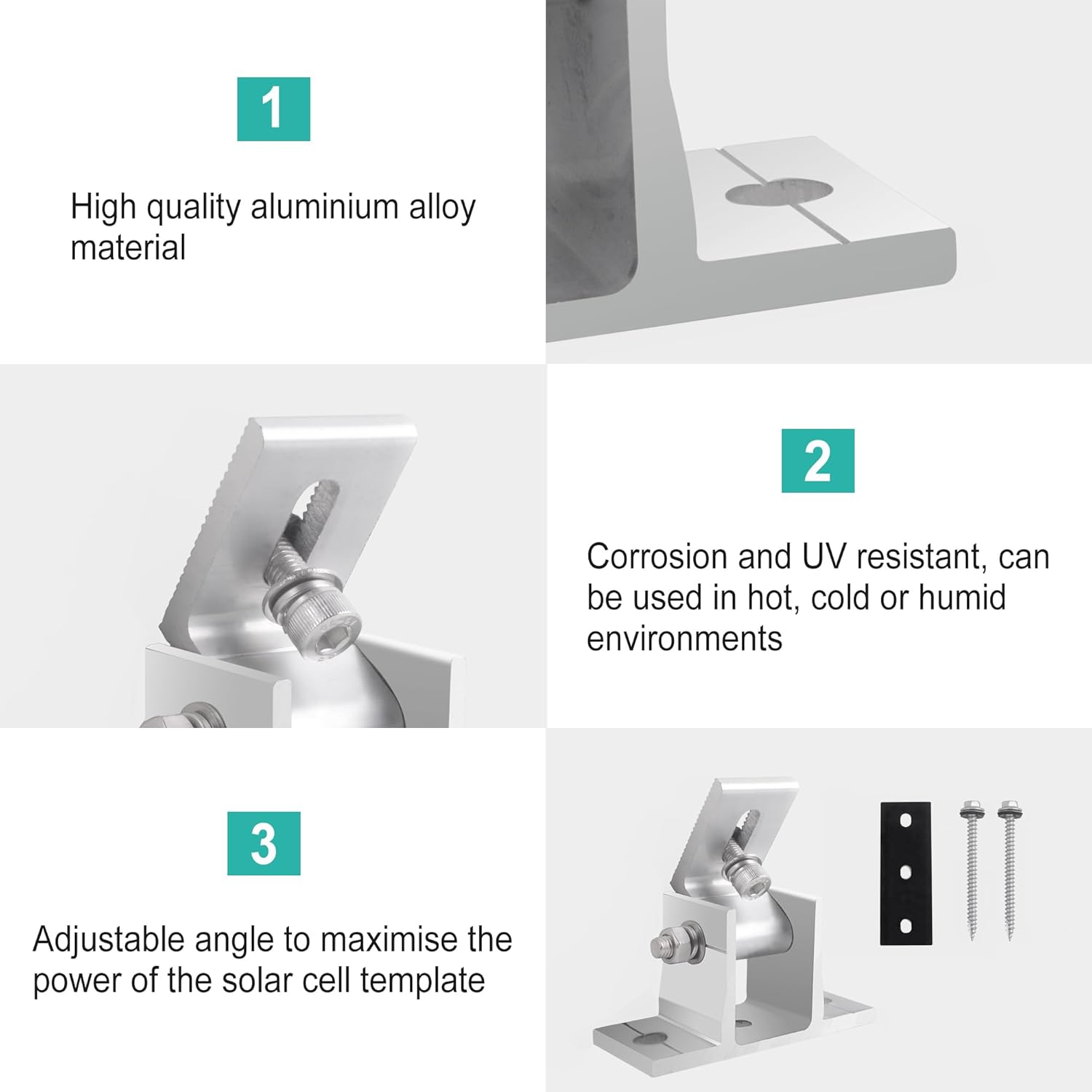 1

High quality aluminium alloy material

2

Corrosion and UV resistant, can be used in hot, cold or humid environments

3

Adjustable angle to maximise the power of the solar cell template