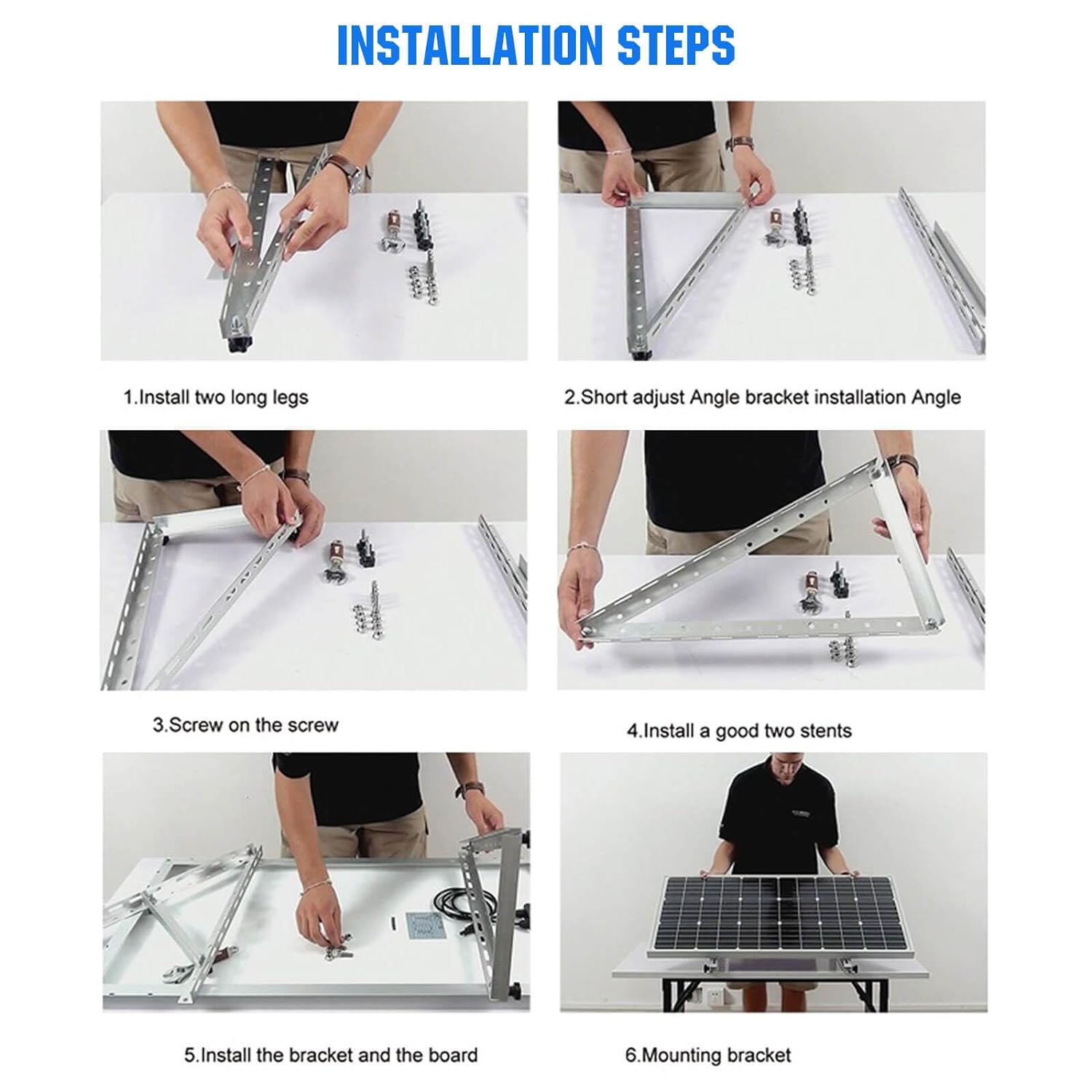 INSTALLATION STEPS

1.Install two long legs

2.Short adjust Angle bracket installation Angle

3.Screw on the screw

4.Install a good two stents

5.Install the bracket and the board

6.Mounting bracket