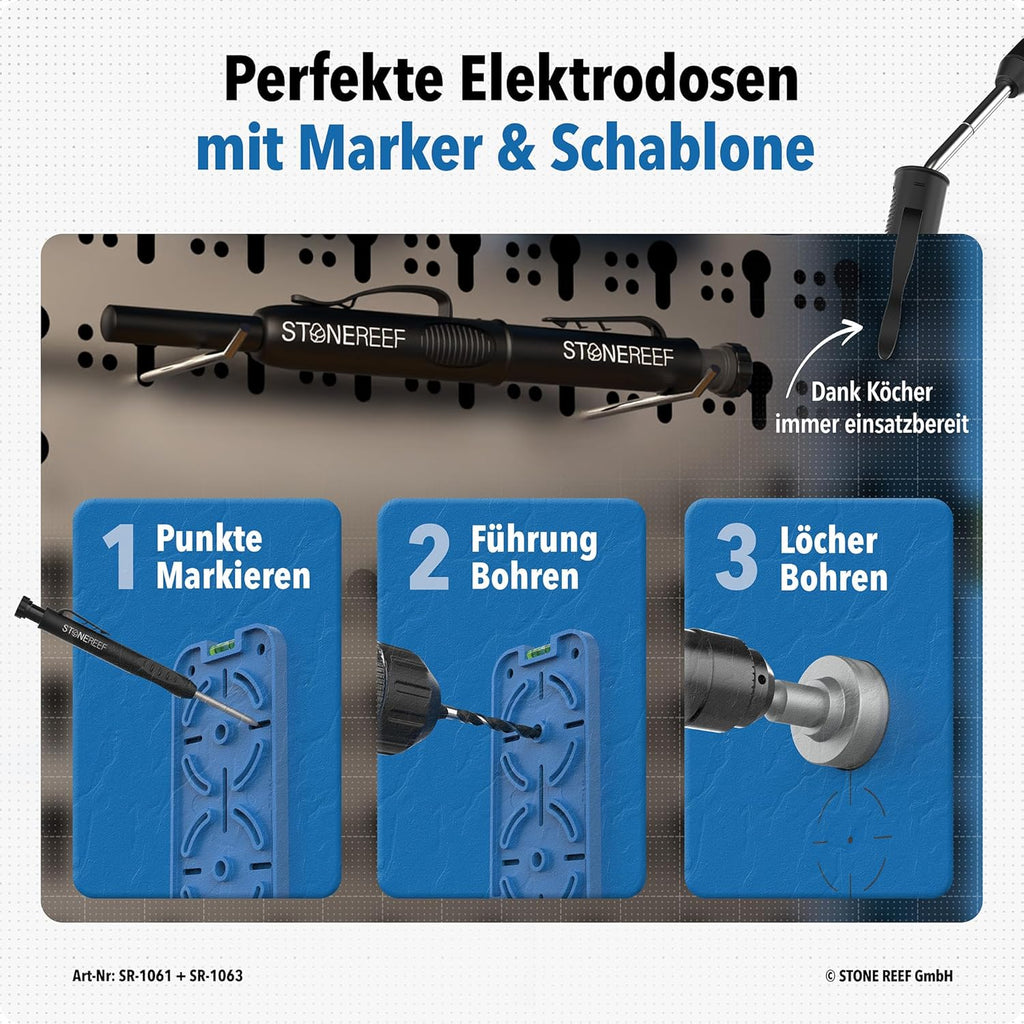 Perfekte Elektrodosen
mit Marker & Schablone

STONEREEF

STONEREEF

Dank Köcher immer einsatzbereit

1 Punkte Markieren

STONEREEF

2 Führung Bohren

3 Löcher Bohren

Art-Nr: SR-1061 + SR-1063

© STONE REEF GmbH