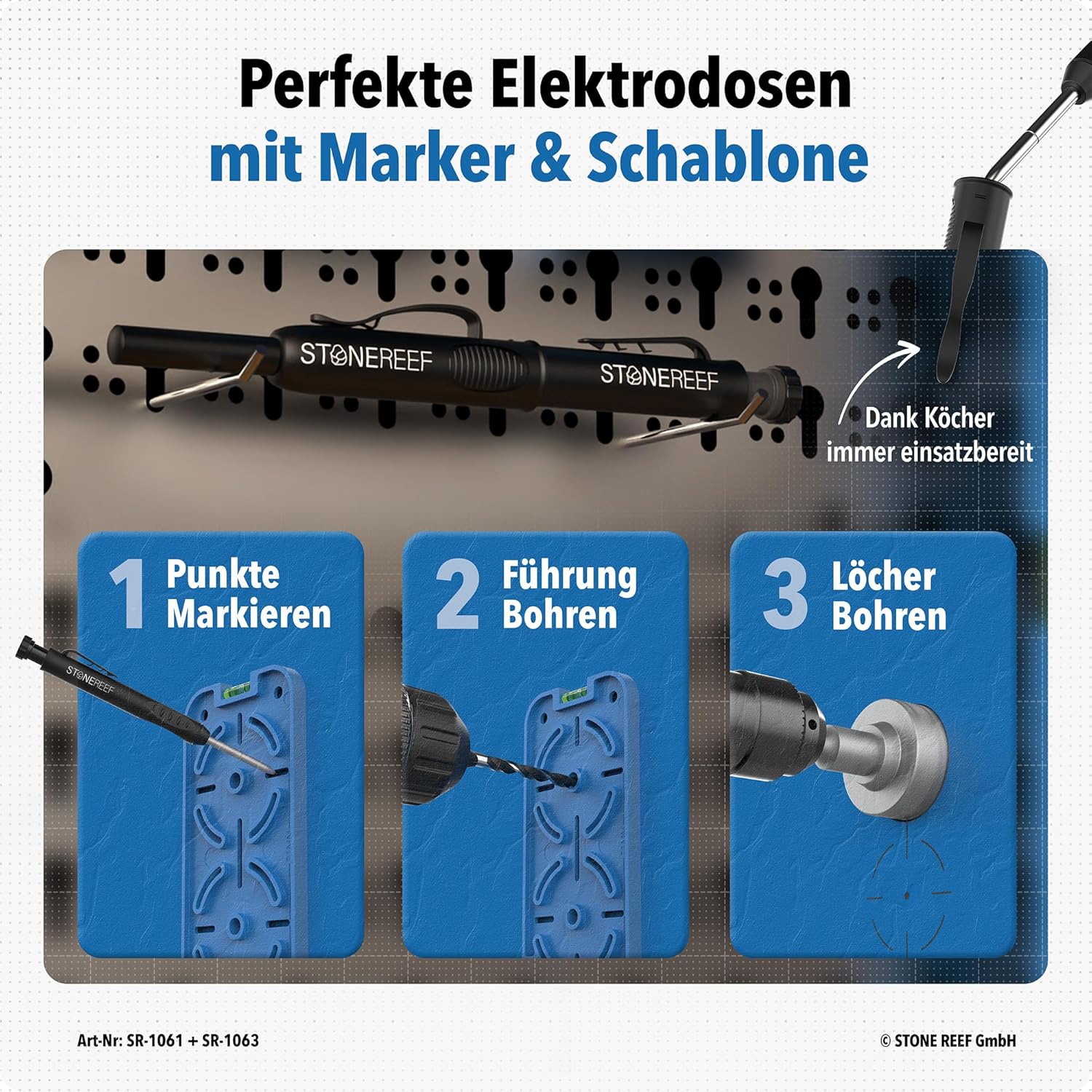 Perfekte Elektrodosen
mit Marker & Schablone

STONEREEF

STONEREEF

Dank Köcher immer einsatzbereit

1 Punkte Markieren

STONEREEF

2 Führung Bohren

3 Löcher Bohren

Art-Nr: SR-1061 + SR-1063

© STONE REEF GmbH