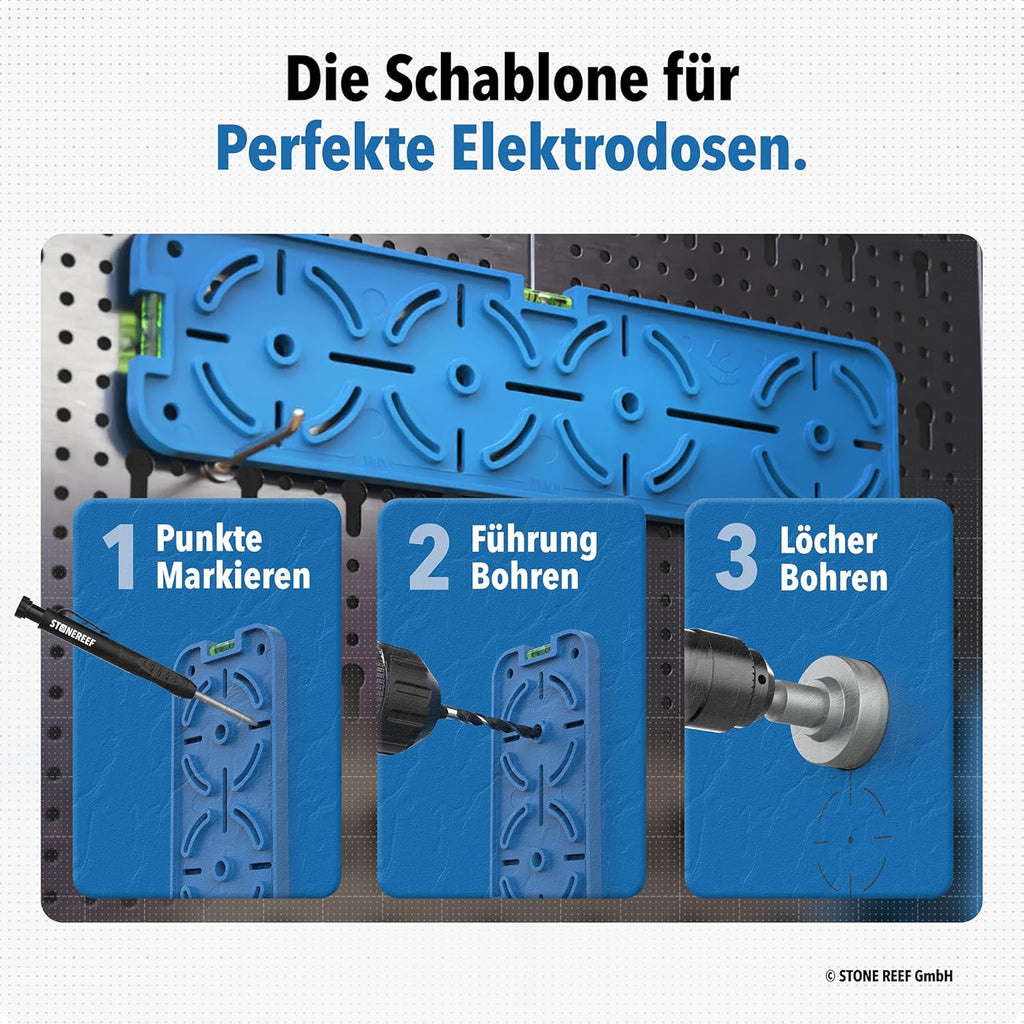 Die Schablone für
Perfekte Elektrodosen.

1 Punkte Markieren

STONEREEF

2 Führung Bohren

3 Löcher Bohren

© STONE REEF GmbH