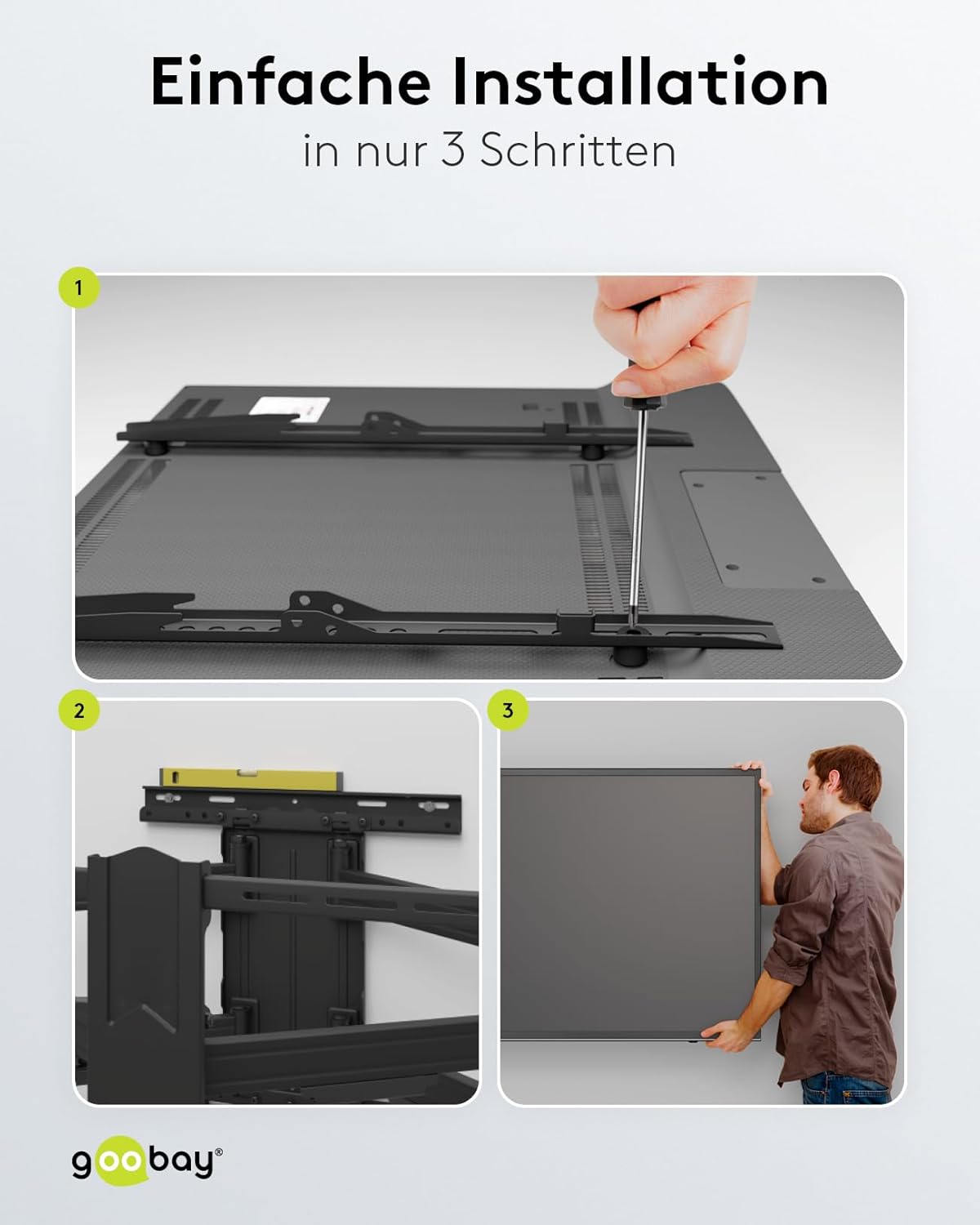 Einfache Installation
in nur 3 Schritten

1

2

3

goobay®