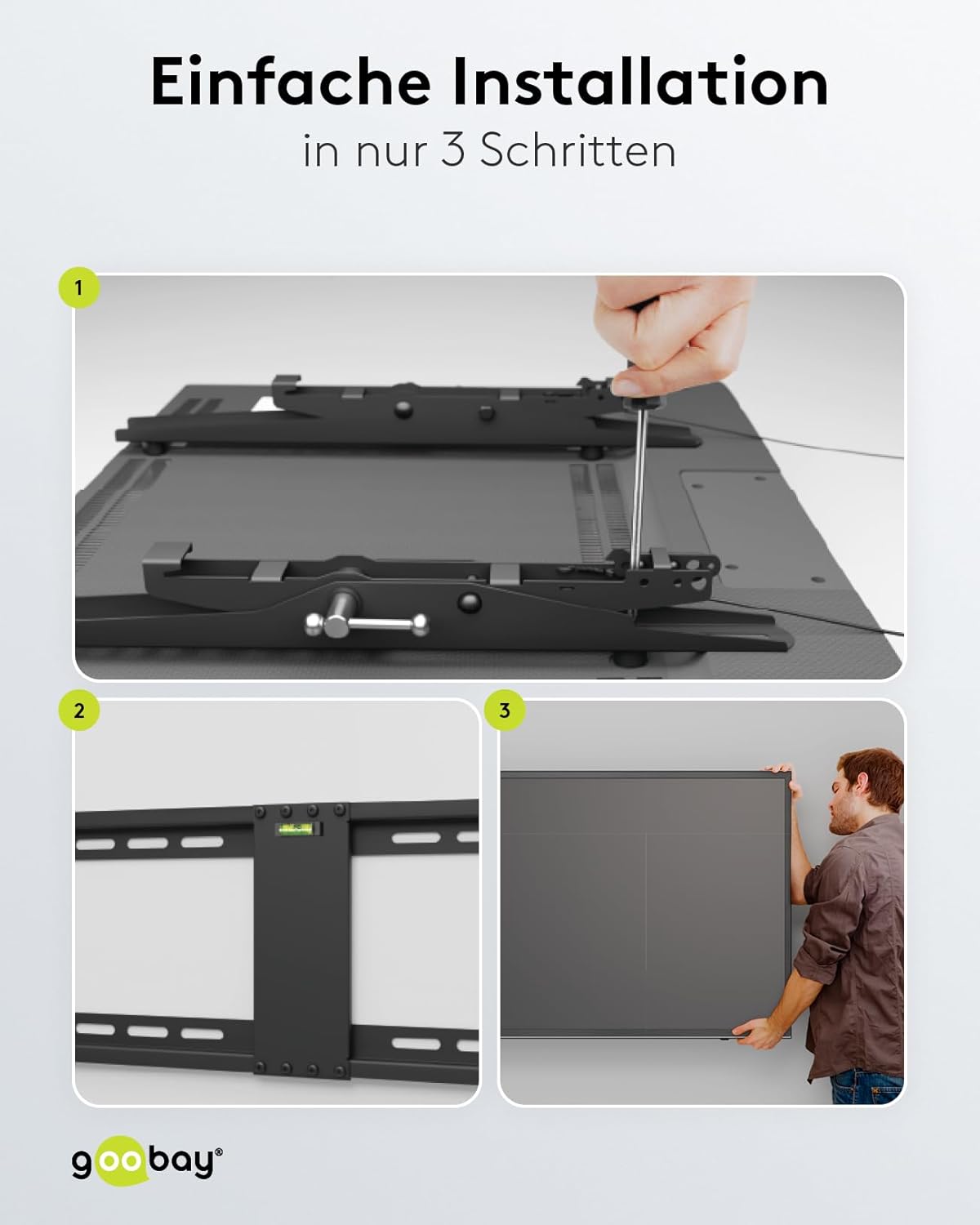 Einfache Installation
in nur 3 Schritten

1

2

3

goobay®