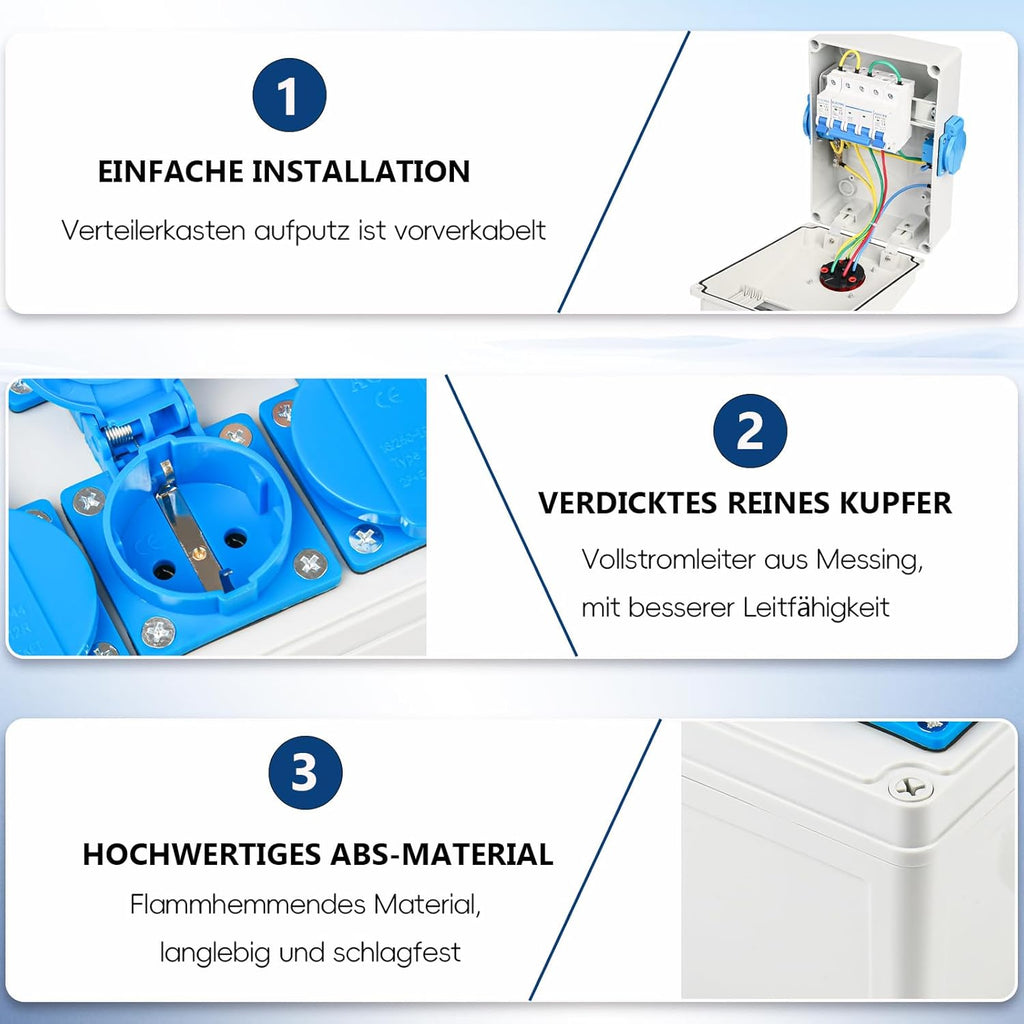 1

EINFACHE INSTALLATION

Verteilerkasten aufputz ist vorverkabelt

2

VERDICKTES REINES KUPFER

Vollstromleiter aus Messing, mit besserer Leitfähigkeit

3

HOCHWERTIGES ABS-MATERIAL

Flammhemmendes Material, langlebig und schlagfest