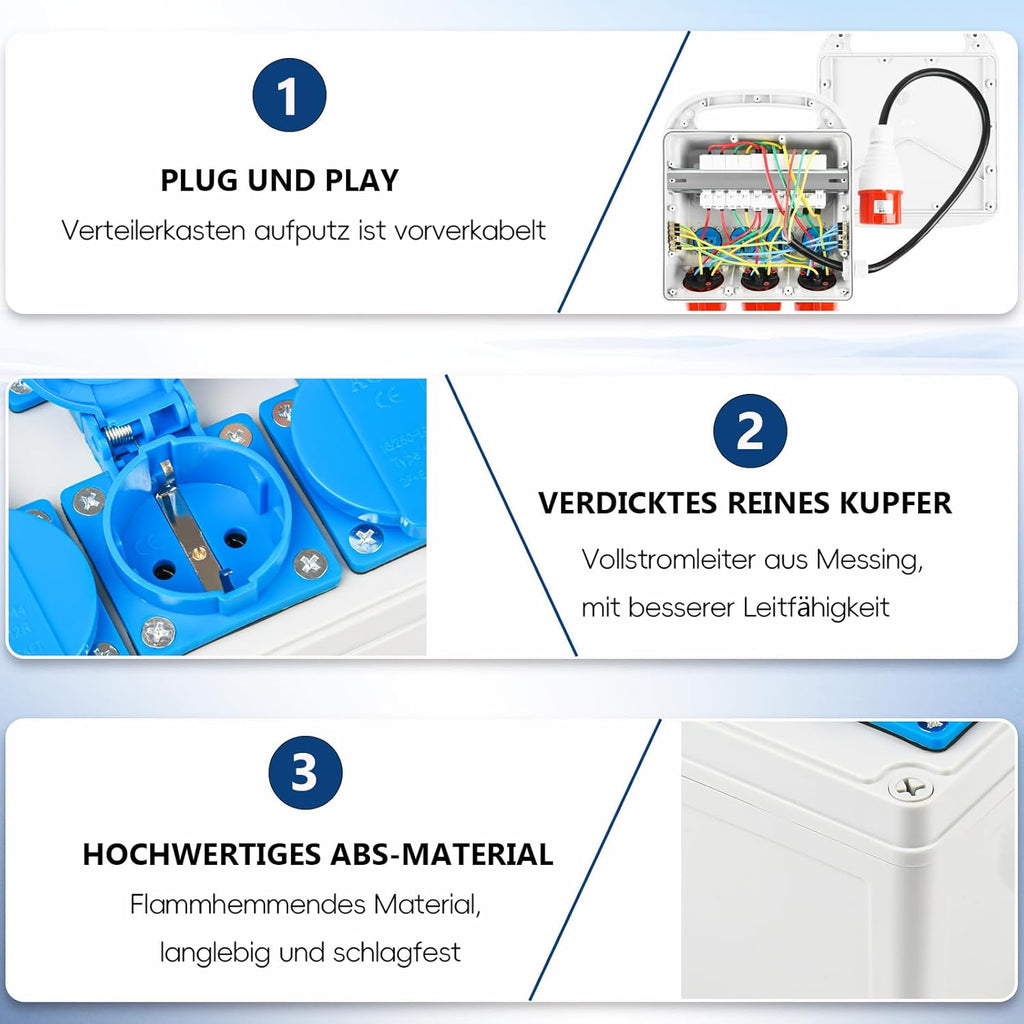 1

PLUG UND PLAY

Verteilerkasten aufputz ist vorverkabelt

2

VERDICKTES REINES KUPFER

Vollstromleiter aus Messing, mit besserer Leitfähigkeit

3

HOCHWERTIGES ABS-MATERIAL

Flammhemmendes Material, langlebig und schlagfest