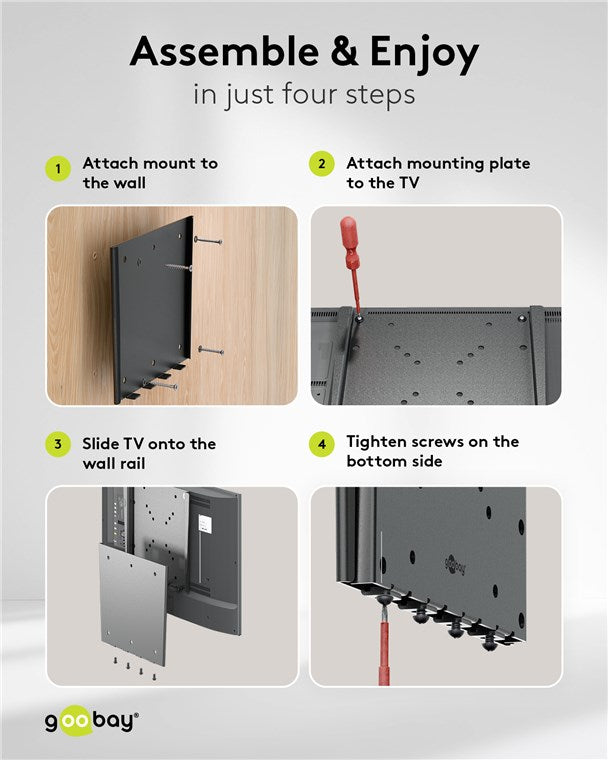 Assemble & Enjoy

in just four steps

1 Attach mount to the wall

2 Attach mounting plate to the TV

3 Slide TV onto the wall rail

4 Tighten screws on the bottom side

goobay

goobay®