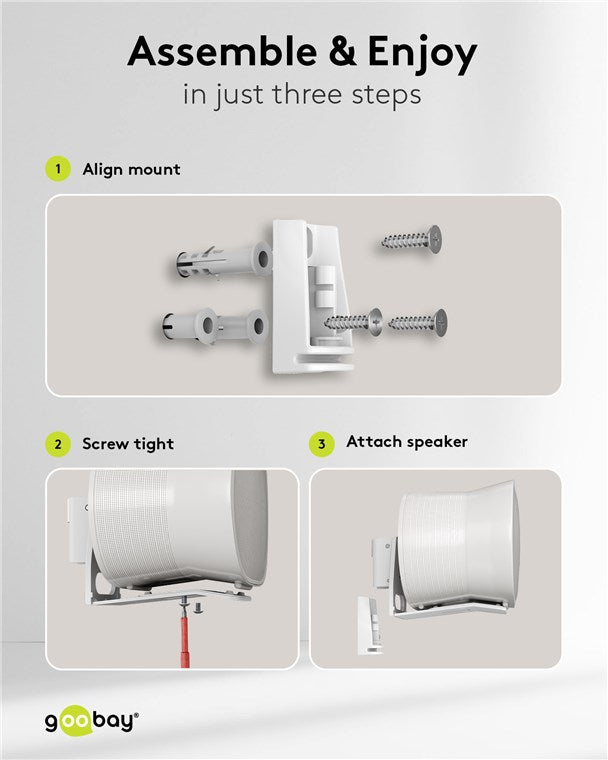 Assemble & Enjoy
in just three steps

1 Align mount

2 Screw tight

3 Attach speaker

goobay®