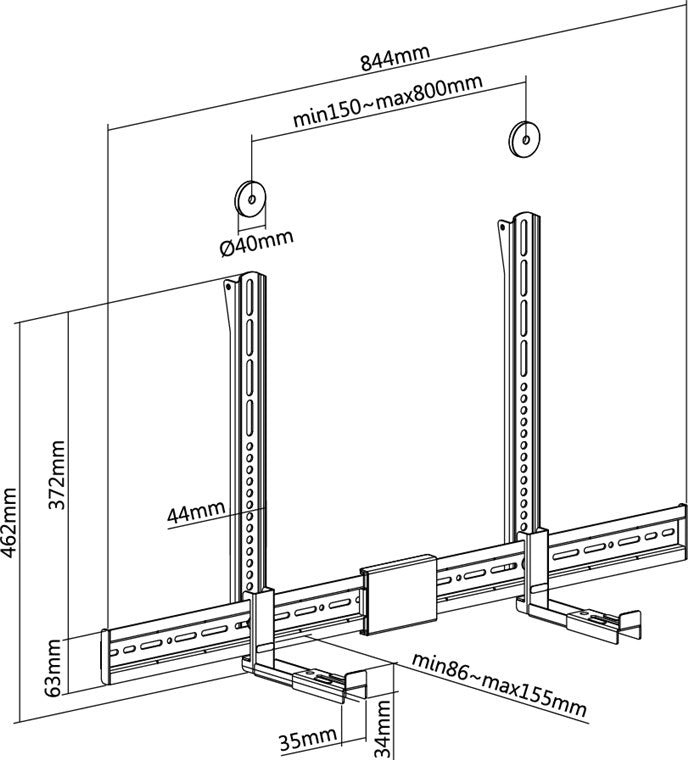 844mm
min150~max800mm
Ø40mm
462mm
372mm
44mm
63mm
min86~max155mm
35mm
34mm