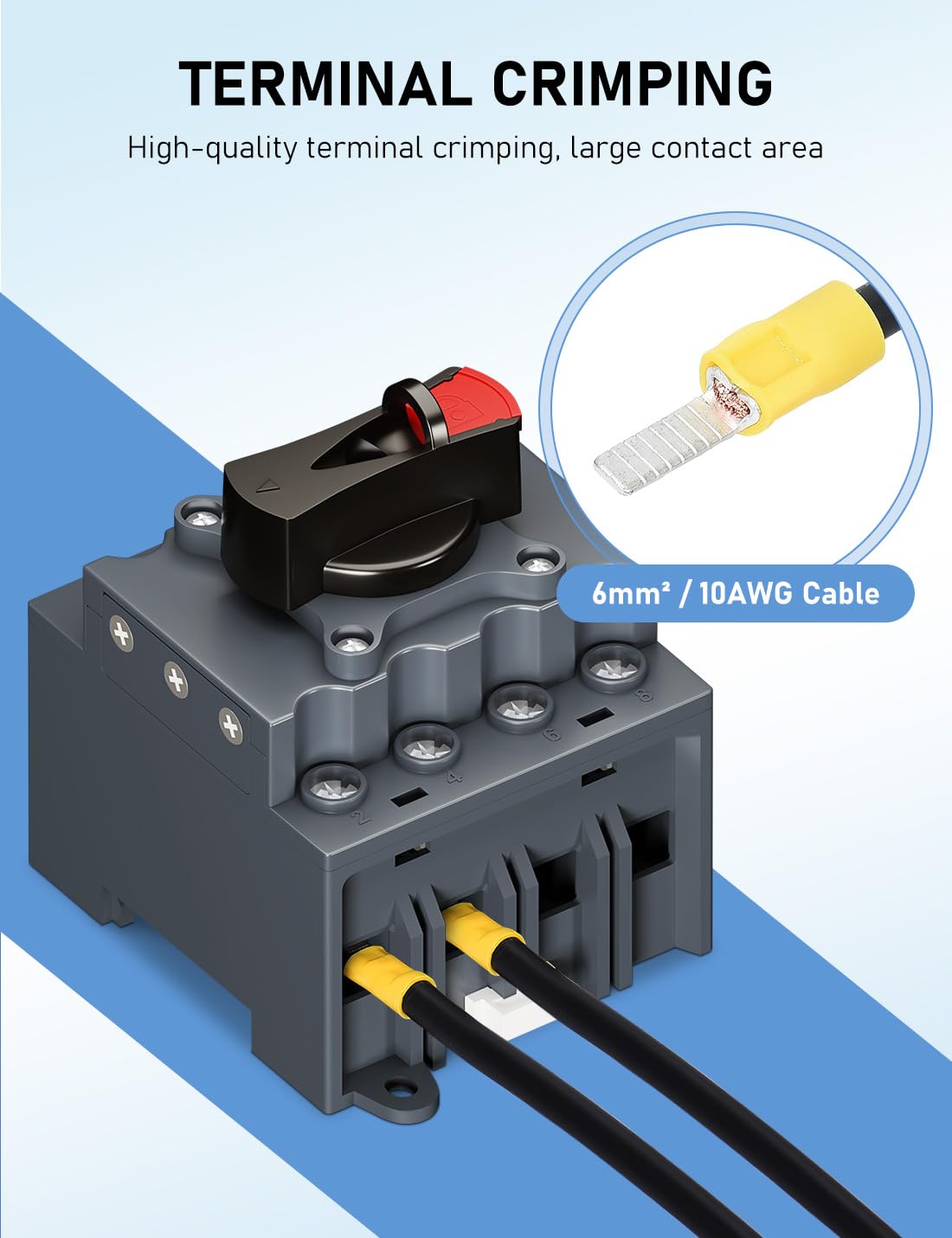 TERMINAL CRIMPING

High-quality terminal crimping, large contact area

6mm² / 10AWG Cable

2
4
6
8